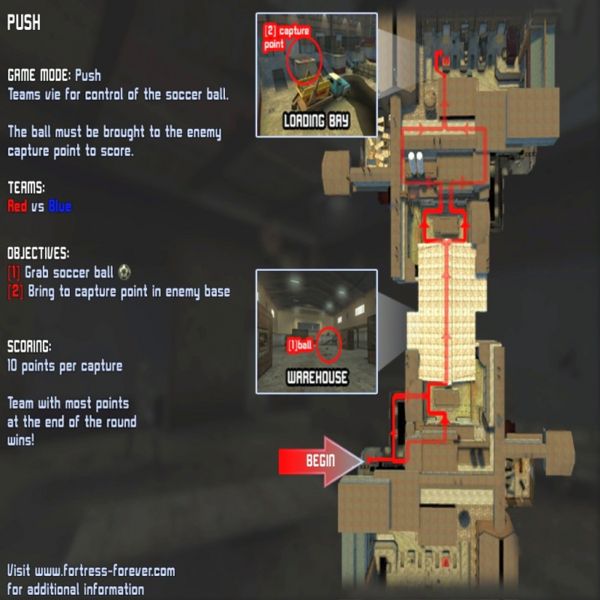 PUSH

GAME MODE: Push
Teams vie for control of the soccer ball.

The ball must be brought to the enemy capture point to score.

TEAMS:
Red vs Blue

OBJECTIVES:
[1] Grab soccer ball
[2] Bring to capture point in enemy base

SCORING:
10 points per capture

Team with most points at the end of the round wins!

Visit www.fortress-forever.com for additional information

[2] capture point

LOADING BAY

[1]ball

WAREHOUSE

BEGIN